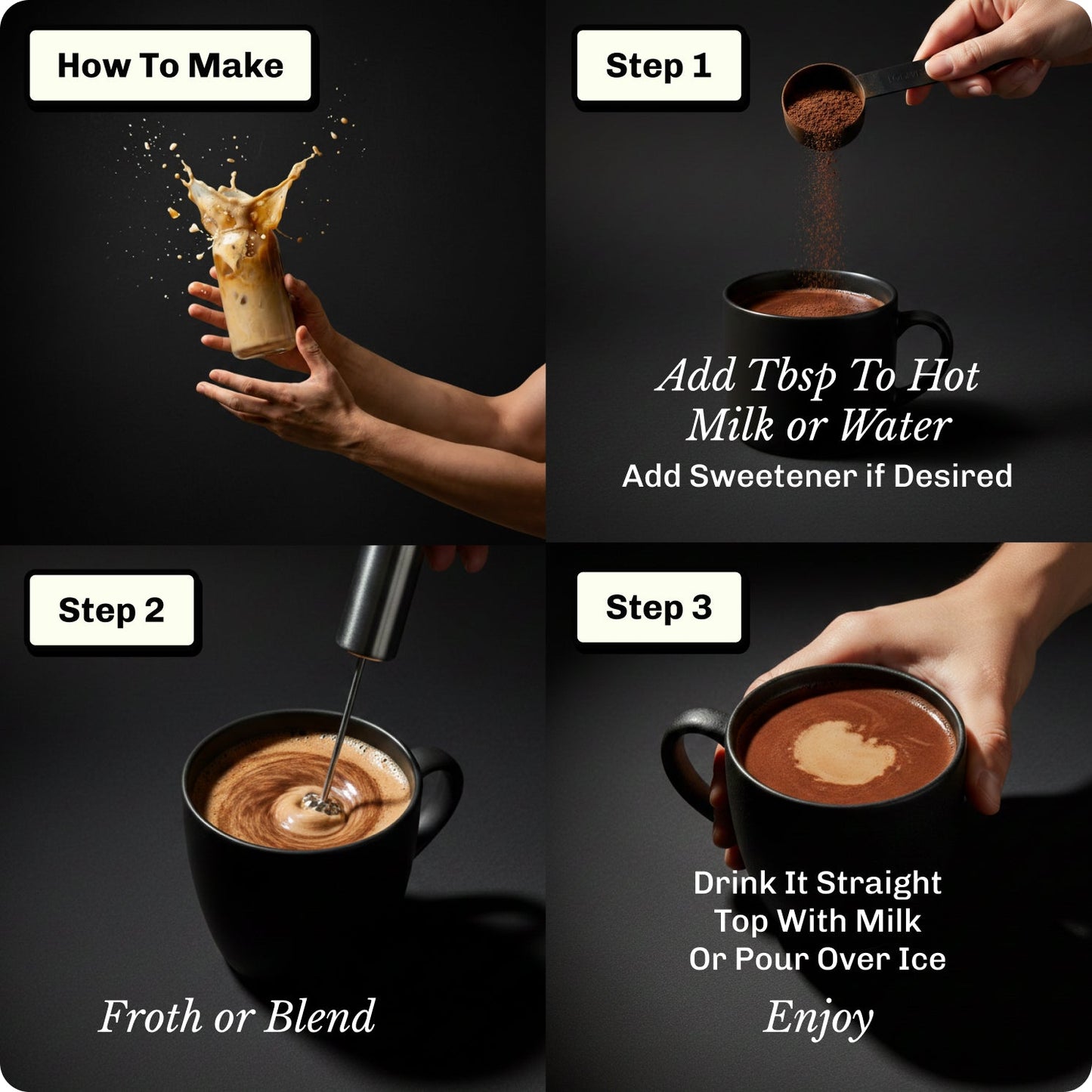 How To Make

Step 1

Add Tbsp To Hot Milk or Water

Add Sweetener if Desired

Step 2

Froth or Blend

Step 3

Drink It Straight
Top With Milk
Or Pour Over Ice

Enjoy